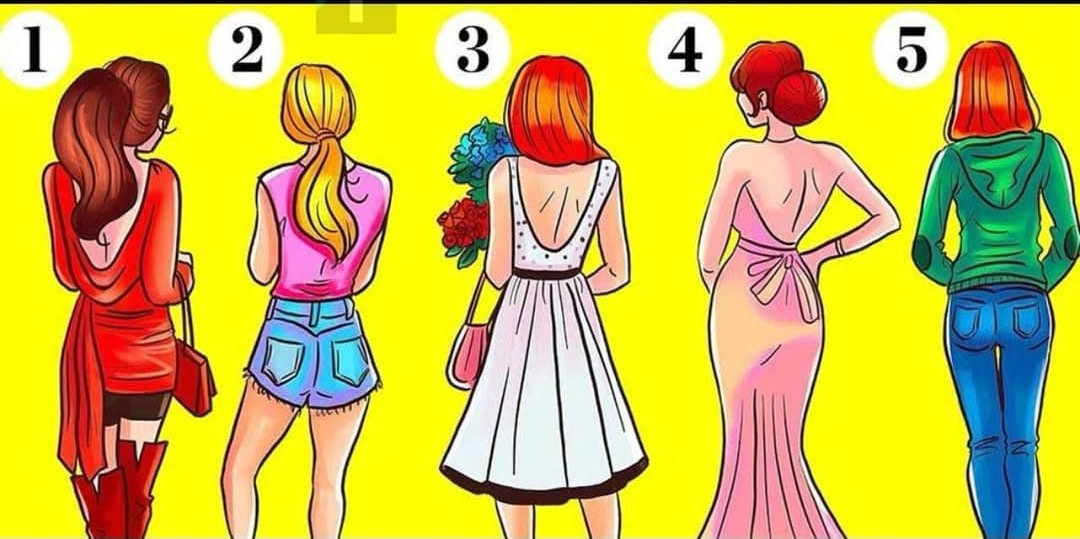 1
2
3
4
5